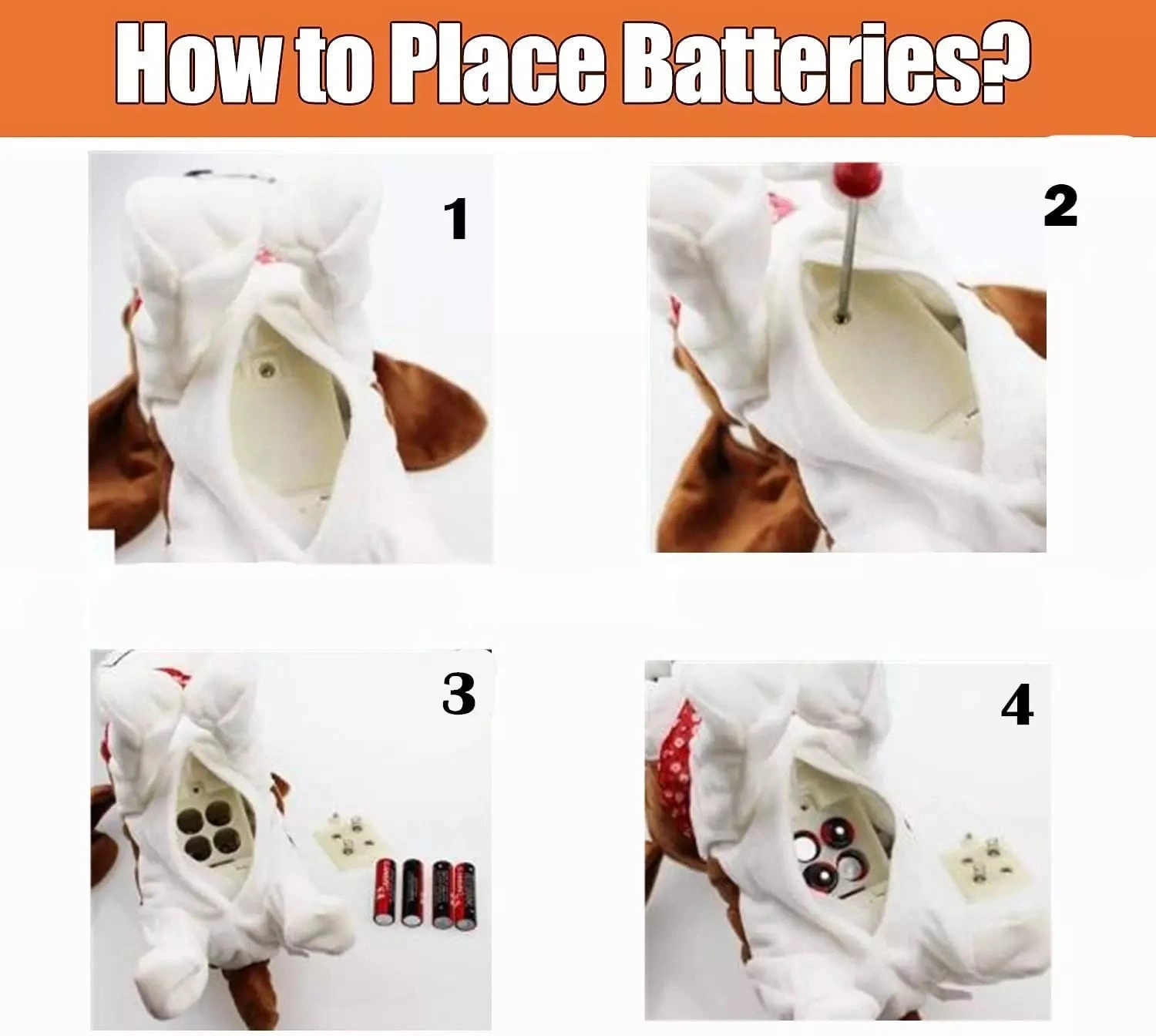 How to Place Batteries?

1

2

3

4